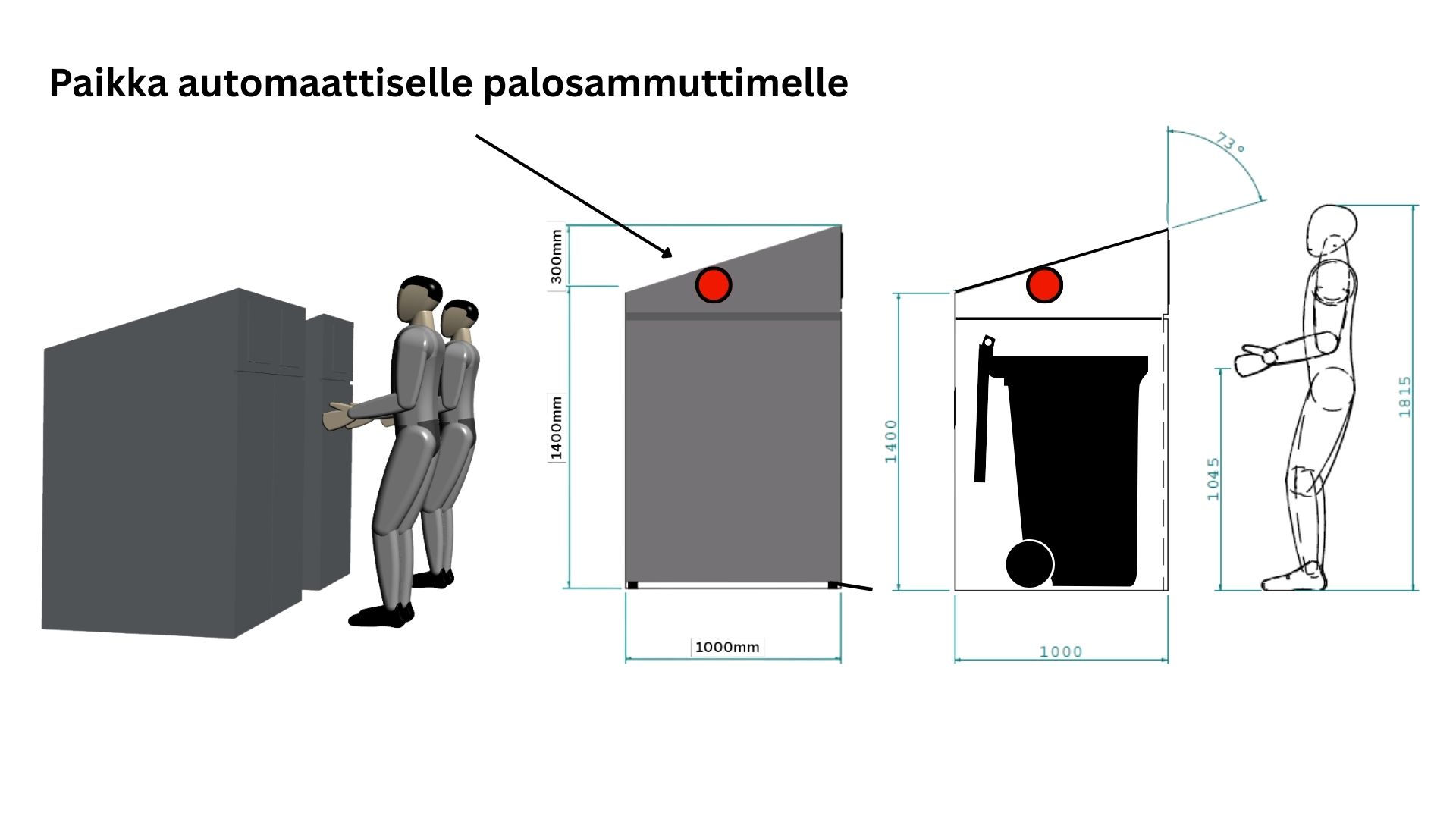 Paikka automaattiselle palosammuttimelle

300mm
1400mm
1000mm

73°
1400
1000
1045
1815